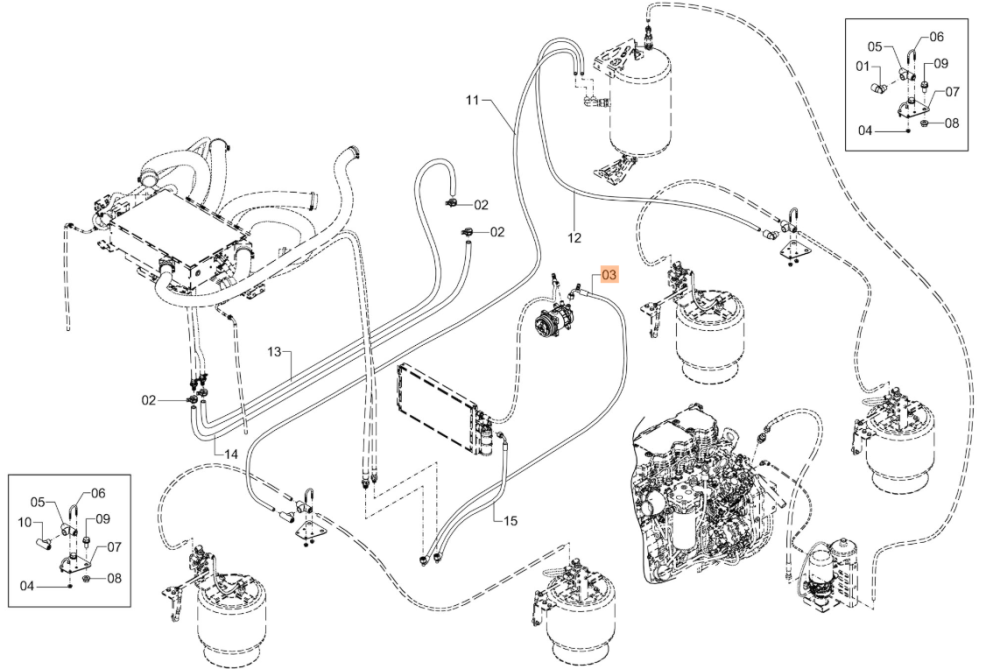 05
06
01
09
07
04
08
11
02
02
12
03
13
02
14
15
05
06
10
09
07
04
08