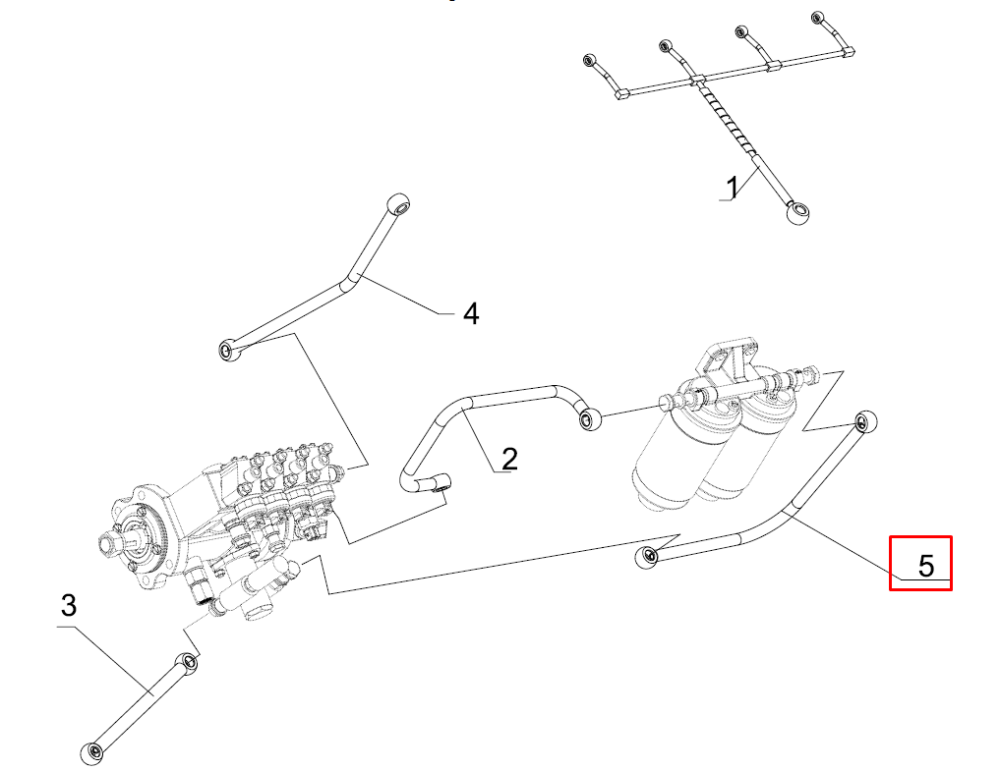 1
4
2
5
3