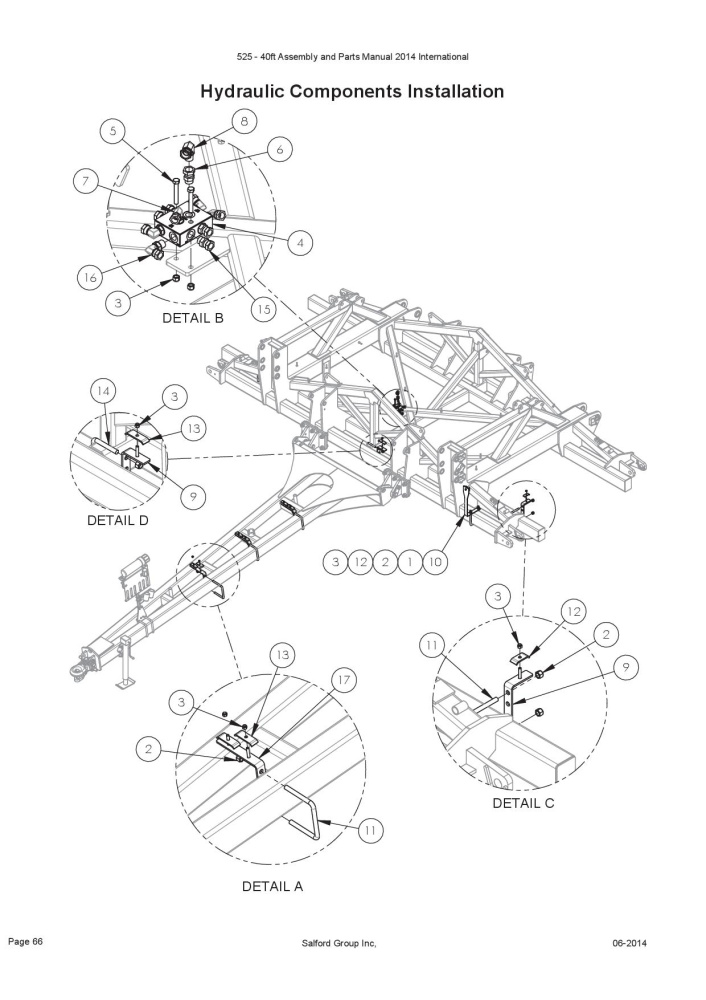 525 - 40ft Assembly and Parts Manual 2014 International

Hydraulic Components Installation

5
8
6
7
4
16
3
15
DETAIL B

14
3
13
9
DETAIL D

3 12 2 1 10

3
12
2
11
9
DETAIL C

13
17
3
2
11
DETAIL A

Page 66
Salford Group Inc,
06-2014