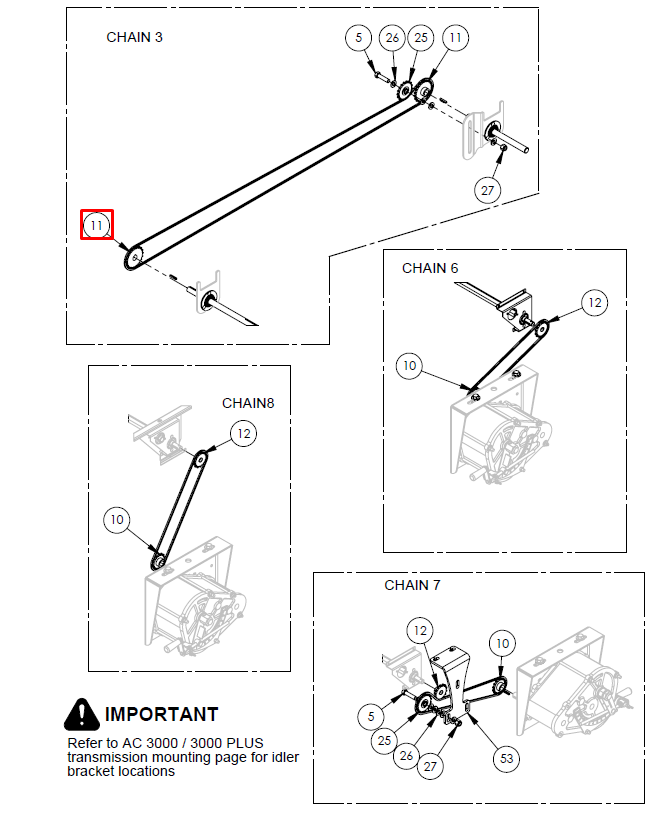 CHAIN 3

5
26
25
11
27
11

CHAIN 6

12
10

CHAIN8

12
10

CHAIN 7

12
10
5
25
26
27
53

IMPORTANT

Refer to AC 3000 / 3000 PLUS transmission mounting page for idler bracket locations