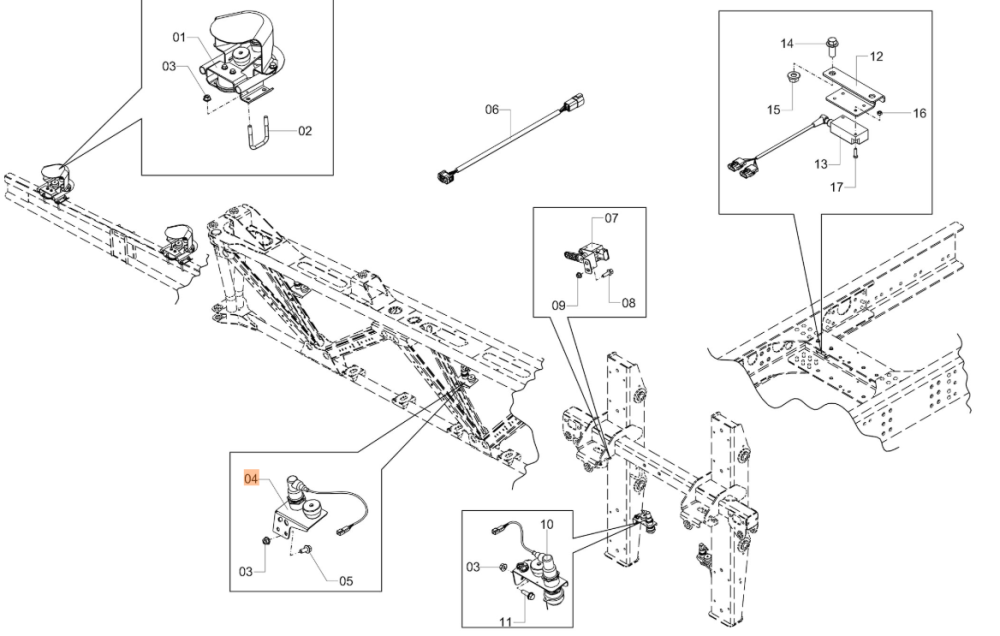 01
03
02
06
14
12
15
16
13
17
07
09
08
04
03
05
10
03
11