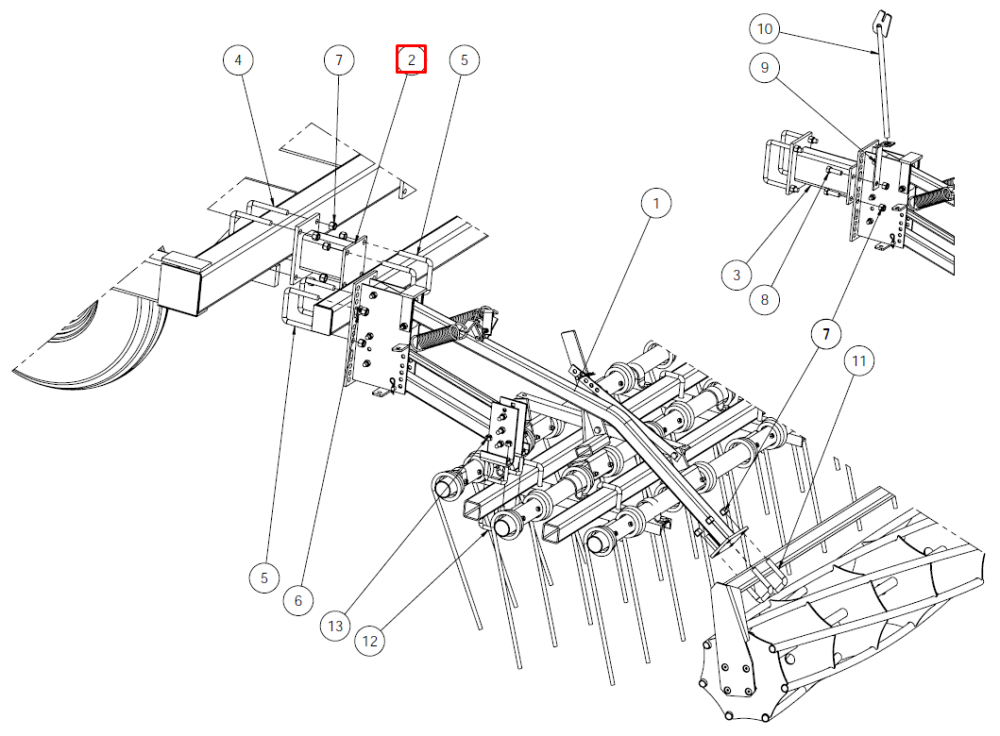 4
7
2
5
10
9
1
3
8
7
11
5
6
13
12