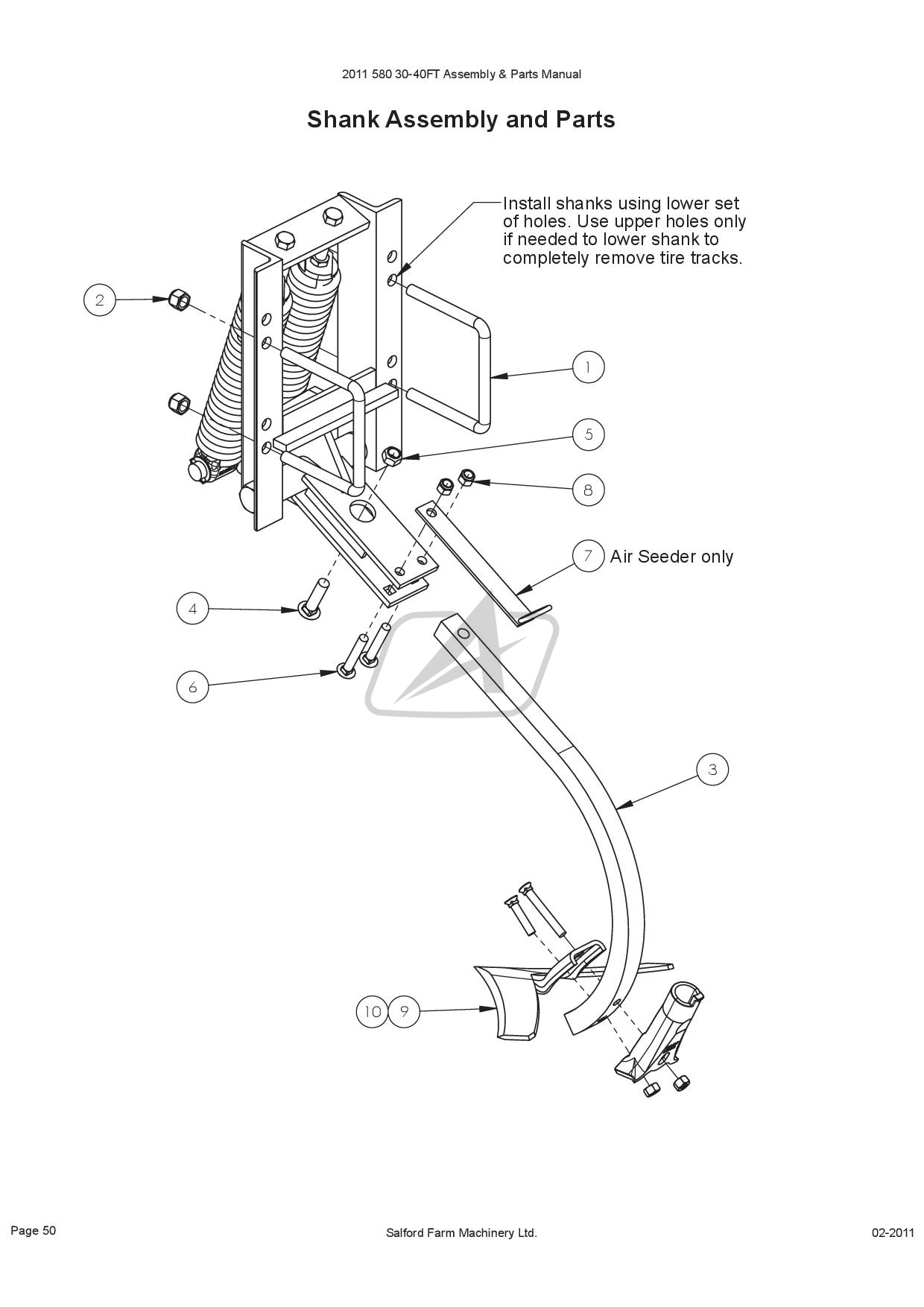 2011 580 30-40FT Assembly & Parts Manual

Shank Assembly and Parts

Install shanks using lower set of holes. Use upper holes only if needed to lower shank to completely remove tire tracks.

2

1

5

8

7 Air Seeder only

4

6

3

10 9

Page 50

Salford Farm Machinery Ltd.

02-2011