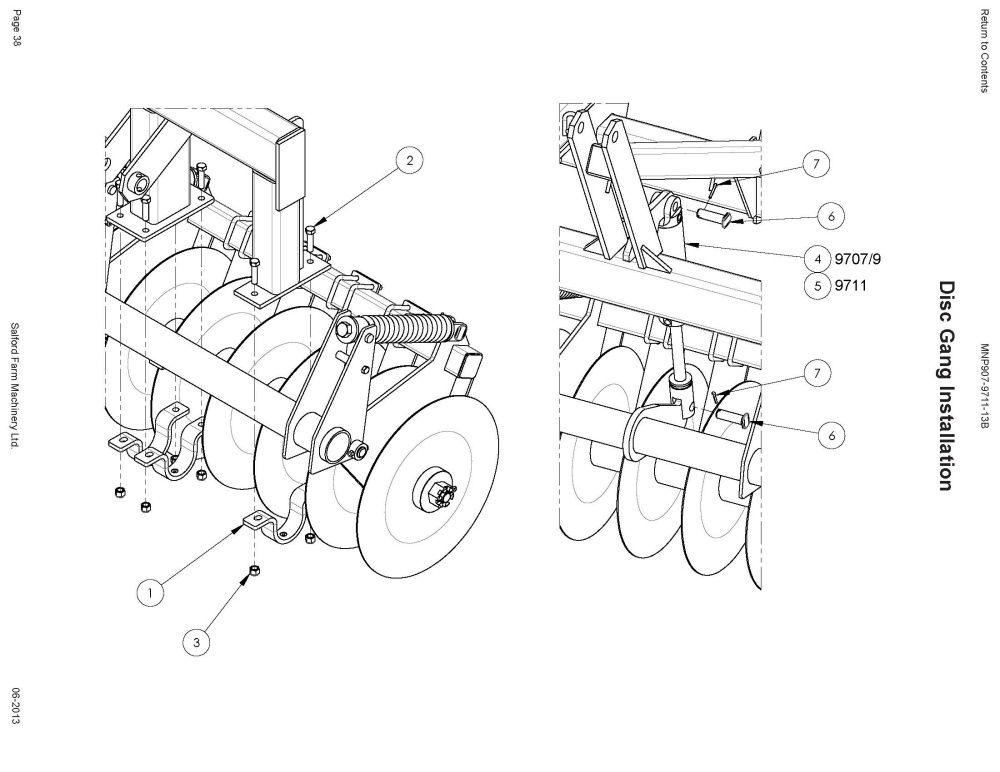 Return to Contents

MNP907-9711-13B

Disc Gang Installation

7

6

4 9707/9

5 9711

7

6

2

1

3

Page 38

Salford Farm Machinery Ltd.

06-2013