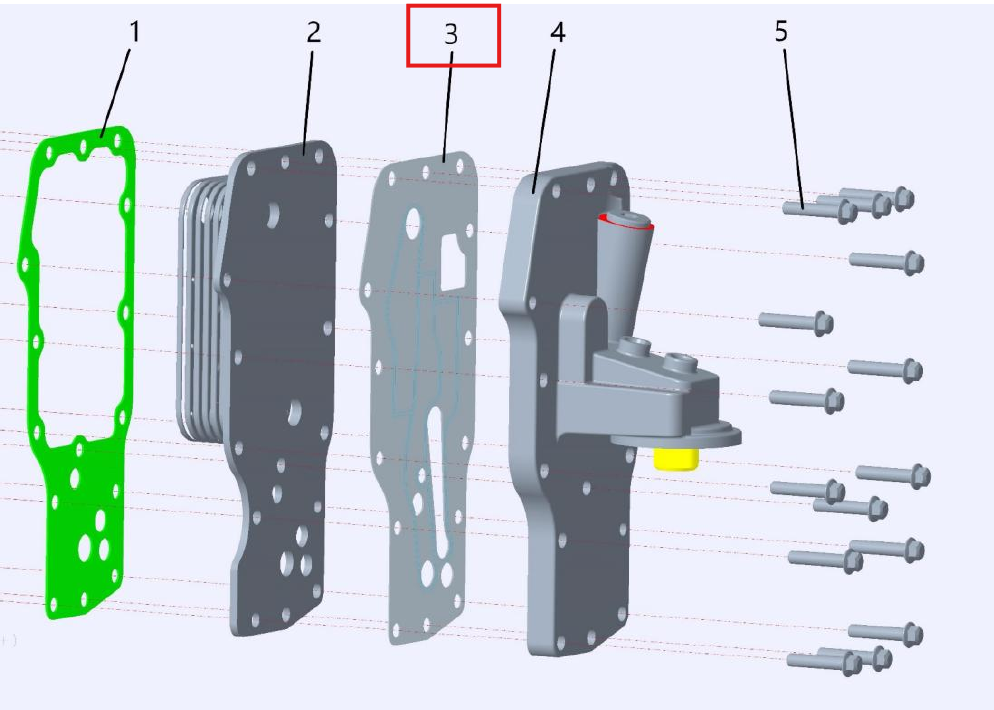 1
2
3
4
5