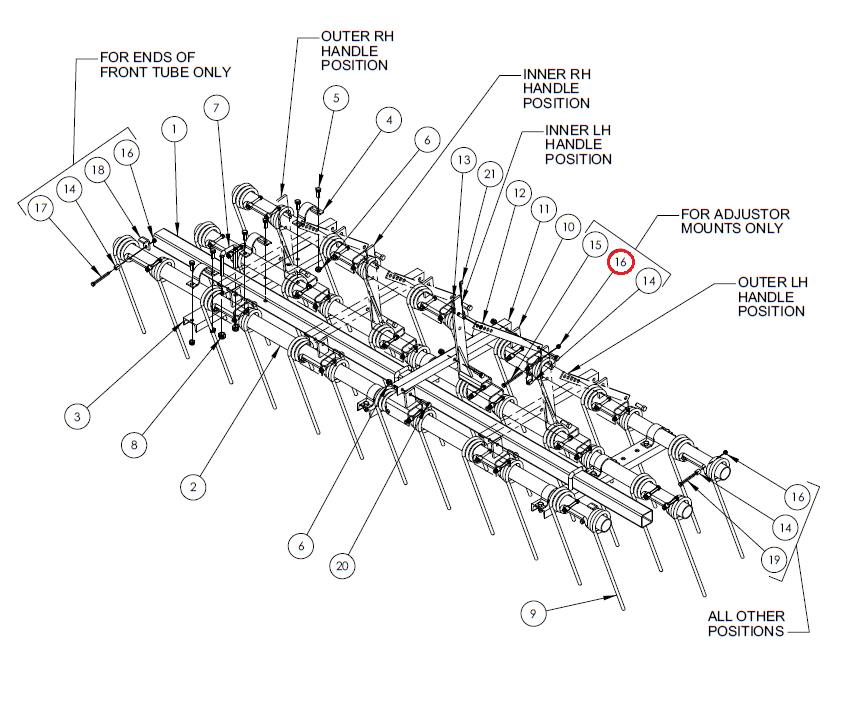 FOR ENDS OF FRONT TUBE ONLY

OUTER RH HANDLE POSITION

INNER RH HANDLE POSITION

INNER LH HANDLE POSITION

FOR ADJUSTOR MOUNTS ONLY

OUTER LH HANDLE POSITION

ALL OTHER POSITIONS

17
14
18
16
1
7
5
4
6
13
21
12
11
10
15
16
14
3
8
2
6
20
9
16
14
19