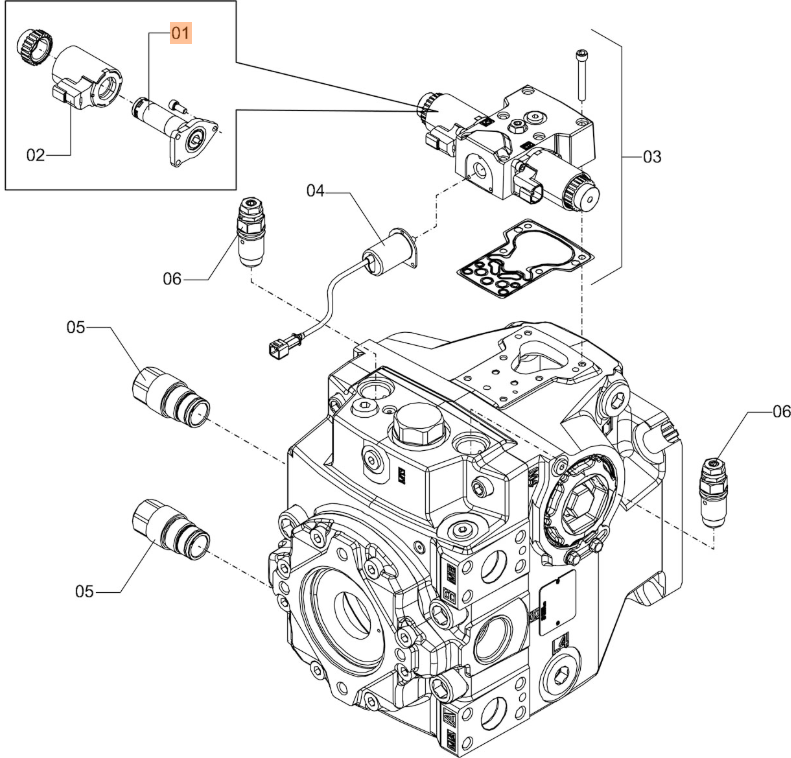 01
02
03
04
06
05
06
05