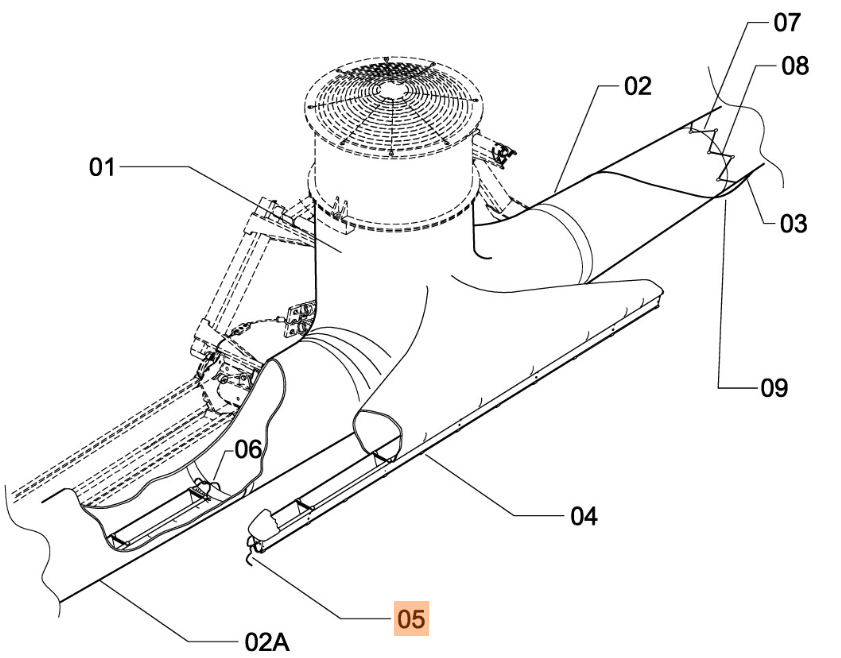 07
08
02
01
03
09
06
04
05
02A