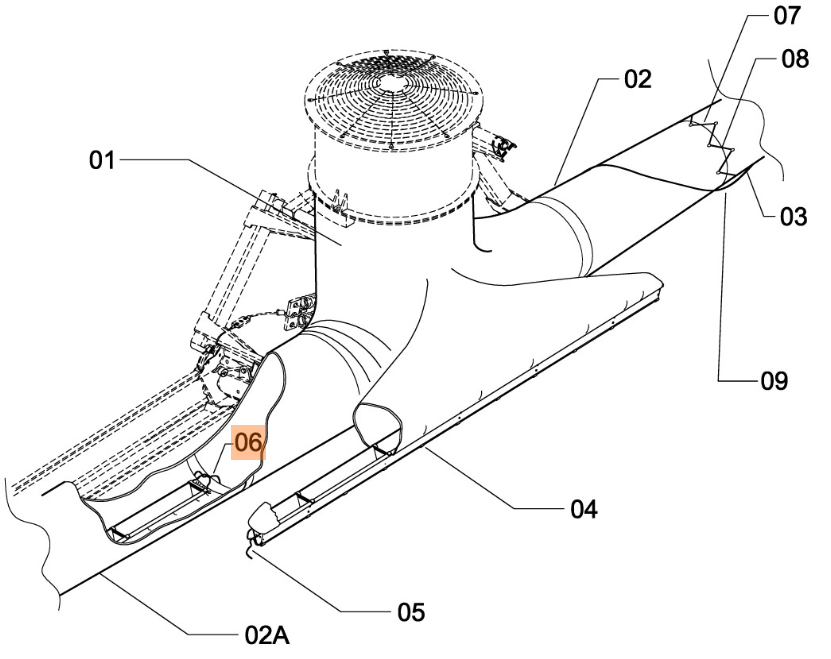 07
08
02
01
03
09
06
04
05
02A