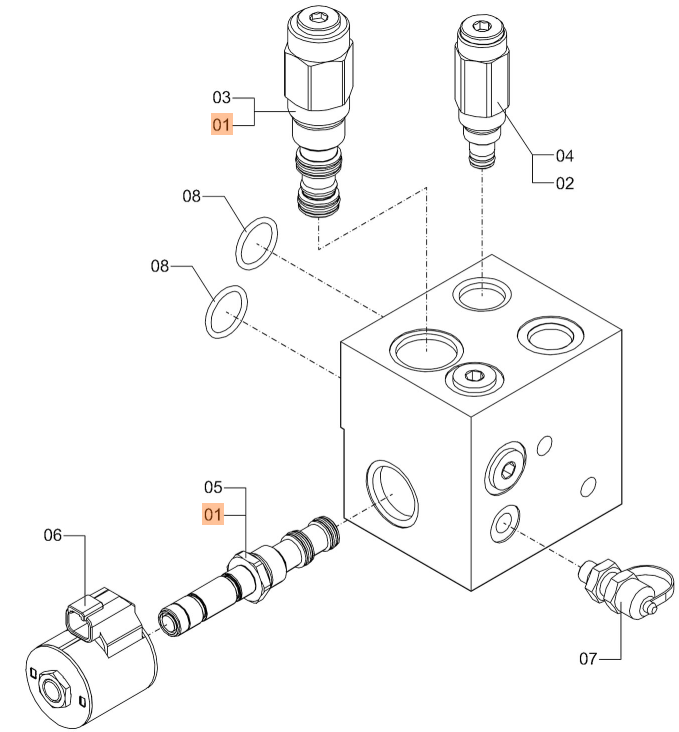 03
01
04
02
08
08
05
01
06
07