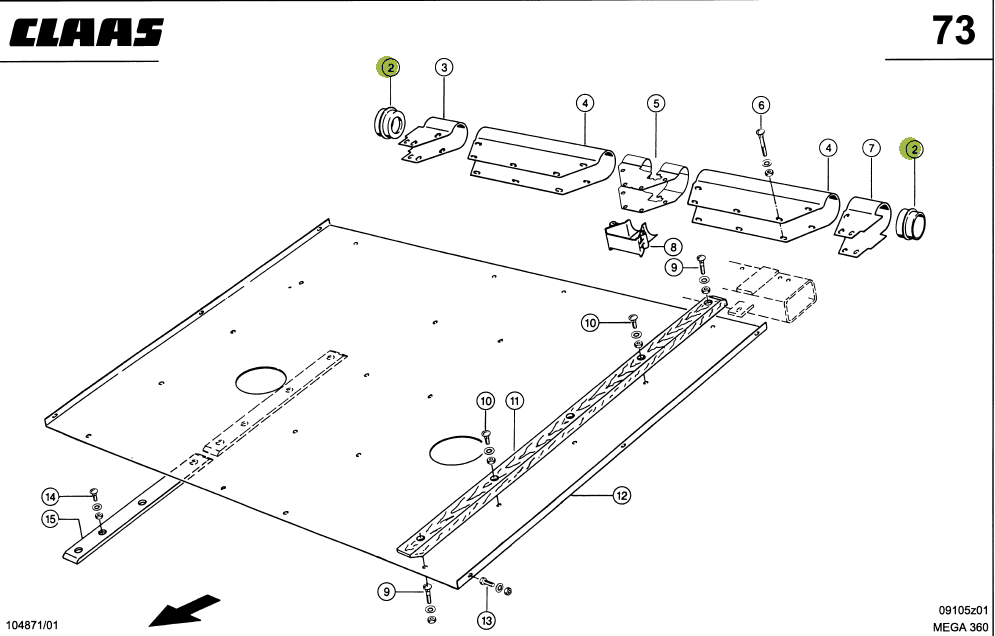 CLAAS

73

2
3
4
5
6
4
7
2
8
9
10
10
11
12
14
15
9
13

104871/01

09105z01
MEGA 360