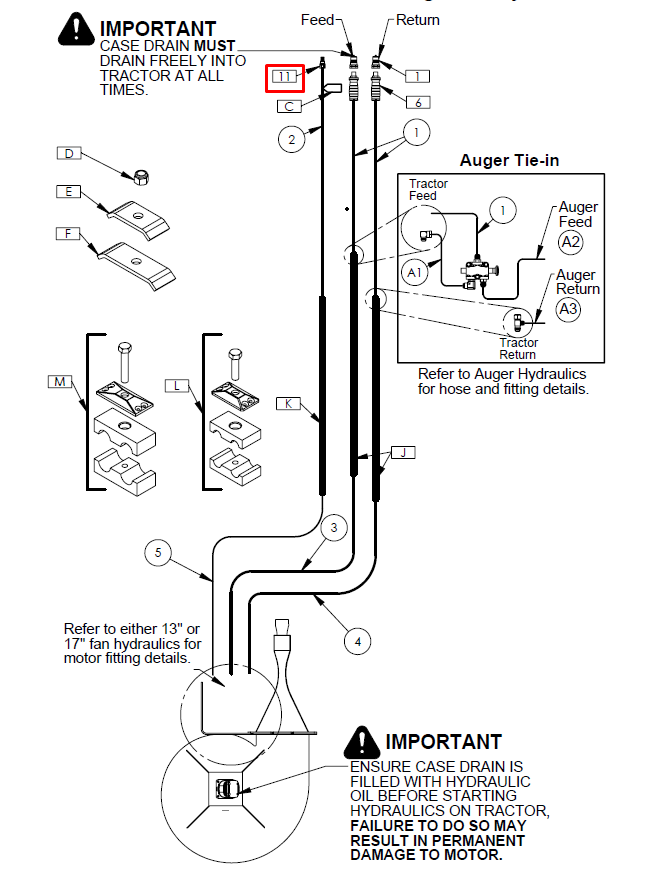 IMPORTANT
CASE DRAIN **MUST** DRAIN FREELY INTO TRACTOR AT ALL TIMES.

Feed

Return

11

1

C

6

2

1

D

E

F

Auger Tie-in

Tractor Feed

1

Auger Feed

A2

A1

Auger Return

A3

Tractor Return

Refer to Auger Hydraulics for hose and fitting details.

M

L

K

J

3

5

4

Refer to either 13" or 17" fan hydraulics for motor fitting details.

IMPORTANT
ENSURE CASE DRAIN IS FILLED WITH HYDRAULIC OIL BEFORE STARTING HYDRAULICS ON TRACTOR, **FAILURE TO DO SO MAY RESULT IN PERMANENT DAMAGE TO MOTOR.**