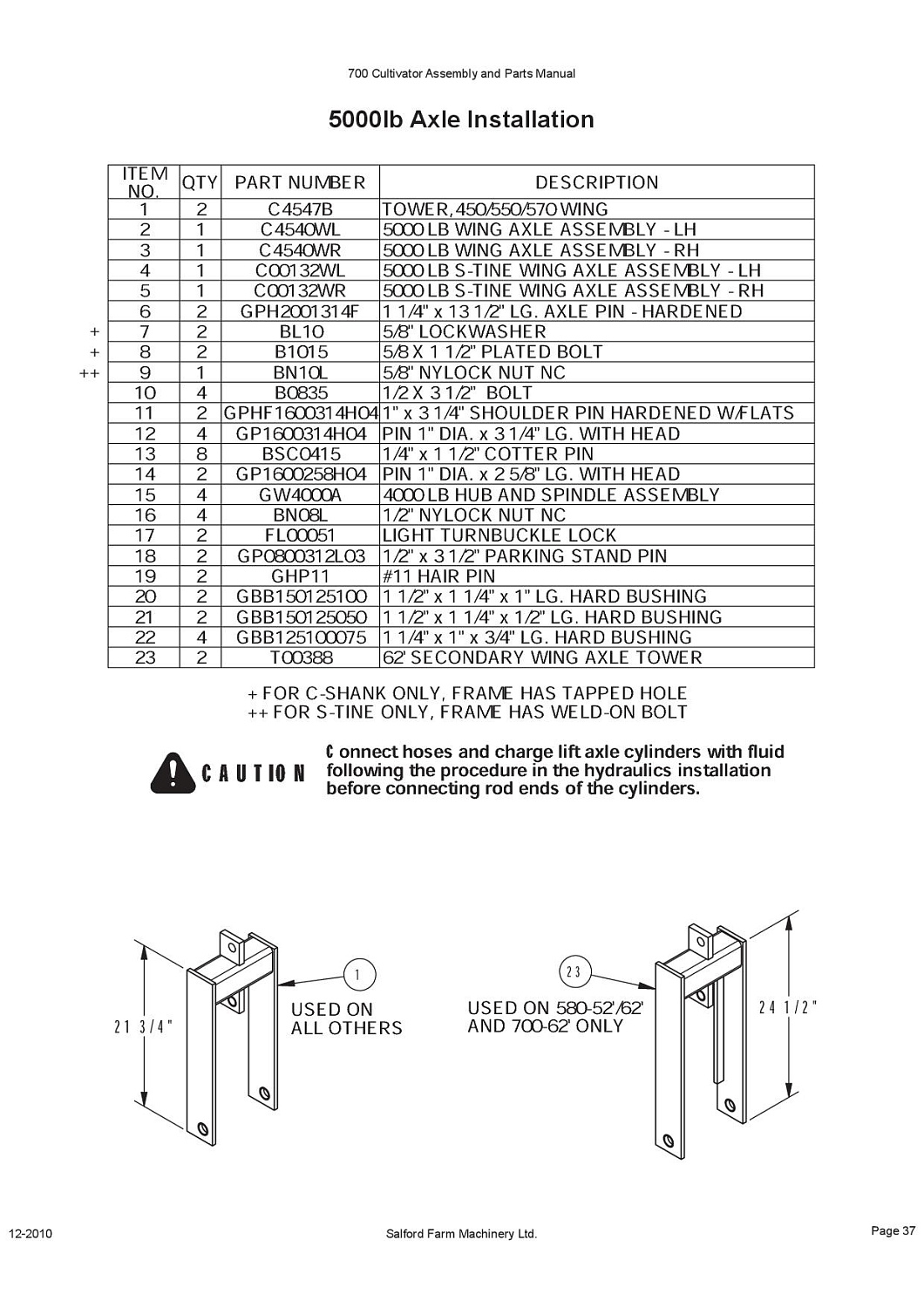 700 Cultivator Assembly and Parts Manual

5000lb Axle Installation

| | ITEM NO. | QTY | PART NUMBER | DESCRIPTION |
|---|---|---|---|---|
| | 1 | 2 | C4547B | TOWER, 450/550/570 WING |
| | 2 | 1 | C4540WL | 5000 LB WING AXLE ASSEMBLY - LH |
| | 3 | 1 | C4540WR | 5000 LB WING AXLE ASSEMBLY - RH |
| | 4 | 1 | C00132WL | 5000 LB S-TINE WING AXLE ASSEMBLY - LH |
| | 5 | 1 | C00132WR | 5000 LB S-TINE WING AXLE ASSEMBLY - RH |
| | 6 | 2 | GPH2001314F | 1 1/4" x 13 1/2" LG. AXLE PIN - HARDENED |
| + | 7 | 2 | BL10 | 5/8" LOCKWASHER |
| + | 8 | 2 | B1015 | 5/8 X 1 1/2" PLATED BOLT |
| ++ | 9 | 1 | BN10L | 5/8" NYLOCK NUT NC |
| | 10 | 4 | B0835 | 1/2 X 3 1/2" BOLT |
| | 11 | 2 | GPHF1600314H04 | 1" x 3 1/4" SHOULDER PIN HARDENED W/FLATS |
| | 12 | 4 | GP1600314H04 | PIN 1" DIA. x 3 1/4" LG. WITH HEAD |
| | 13 | 8 | BSC0415 | 1/4" x 1 1/2" COTTER PIN |
| | 14 | 2 | GP1600258H04 | PIN 1" DIA. x 2 5/8" LG. WITH HEAD |
| | 15 | 4 | GW4000A | 4000 LB HUB AND SPINDLE ASSEMBLY |
| | 16 | 4 | BN08L | 1/2" NYLOCK NUT NC |
| | 17 | 2 | FL00051 | LIGHT TURNBUCKLE LOCK |
| | 18 | 2 | GP0800312L03 | 1/2" x 3 1/2" PARKING STAND PIN |
| | 19 | 2 | GHP11 | #11 HAIR PIN |
| | 20 | 2 | GBB150125100 | 1 1/2" x 1 1/4" x 1" LG. HARD BUSHING |
| | 21 | 2 | GBB150125050 | 1 1/2" x 1 1/4" x 1/2" LG. HARD BUSHING |
| | 22 | 4 | GBB125100075 | 1 1/4" x 1" x 3/4" LG. HARD BUSHING |
| | 23 | 2 | T00388 | 62' SECONDARY WING AXLE TOWER |

+ FOR C-SHANK ONLY, FRAME HAS TAPPED HOLE
++ FOR S-TINE ONLY, FRAME HAS WELD-ON BOLT

CAUTION Connect hoses and charge lift axle cylinders with fluid following the procedure in the hydraulics installation before connecting rod ends of the cylinders.

21 3/4"
1
USED ON ALL OTHERS
23
USED ON 580-52'/62' AND 700-62' ONLY
24 1/2"

12-2010 Salford Farm Machinery Ltd. Page 37